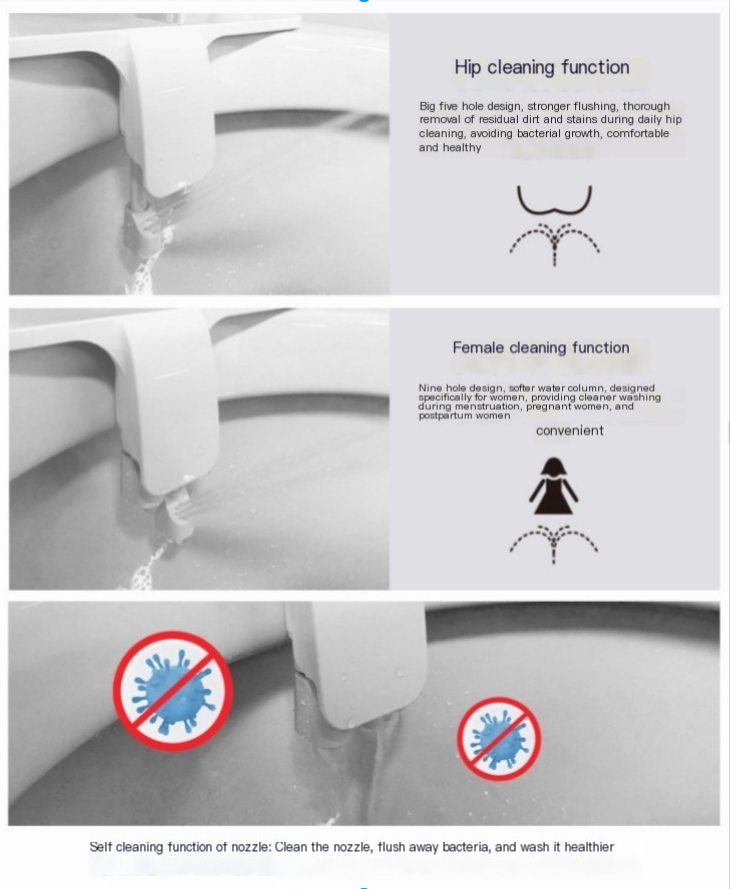 Hip cleaning function

Big five hole design, stronger flushing, thorough removal of residual dirt and stains during daily hip cleaning, avoiding bacterial growth, comfortable and healthy

Female cleaning function

Nine hole design, softer water column, designed specifically for women, providing cleaner washing during menstruation, pregnant women, and postpartum women

convenient

Self cleaning function of nozzle: Clean the nozzle, flush away bacteria, and wash it healthier